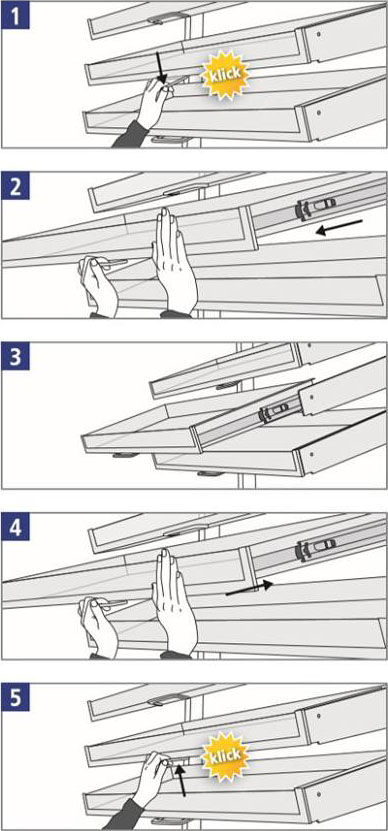 1

klick

2

3

4

5

klick