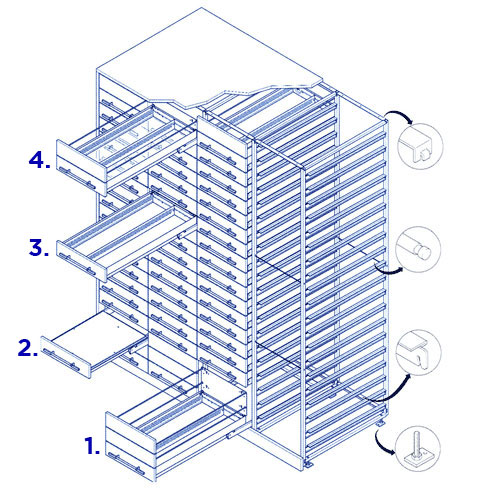 4.

3.

2.

1.