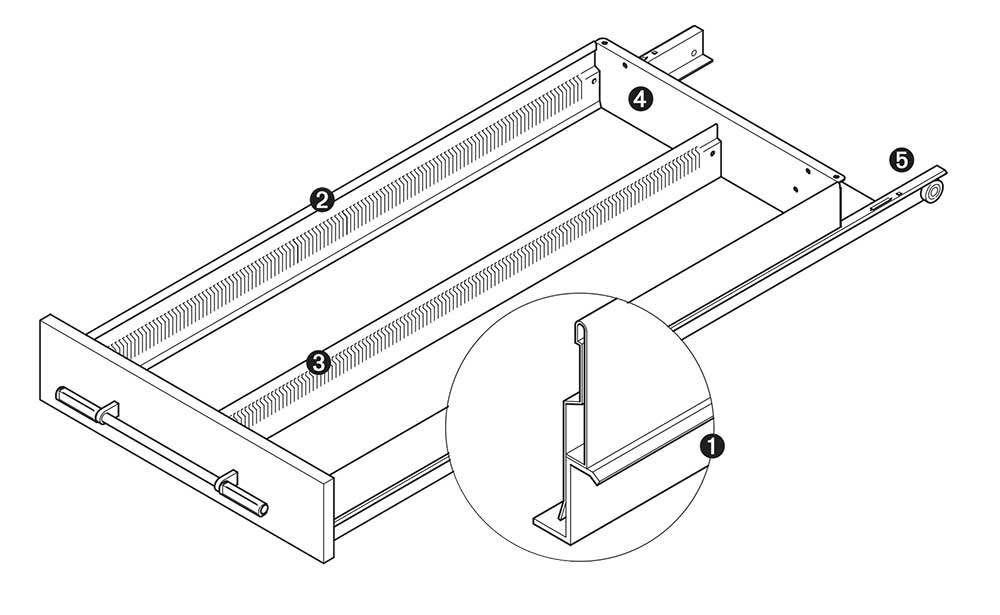 4
5
2
3
1