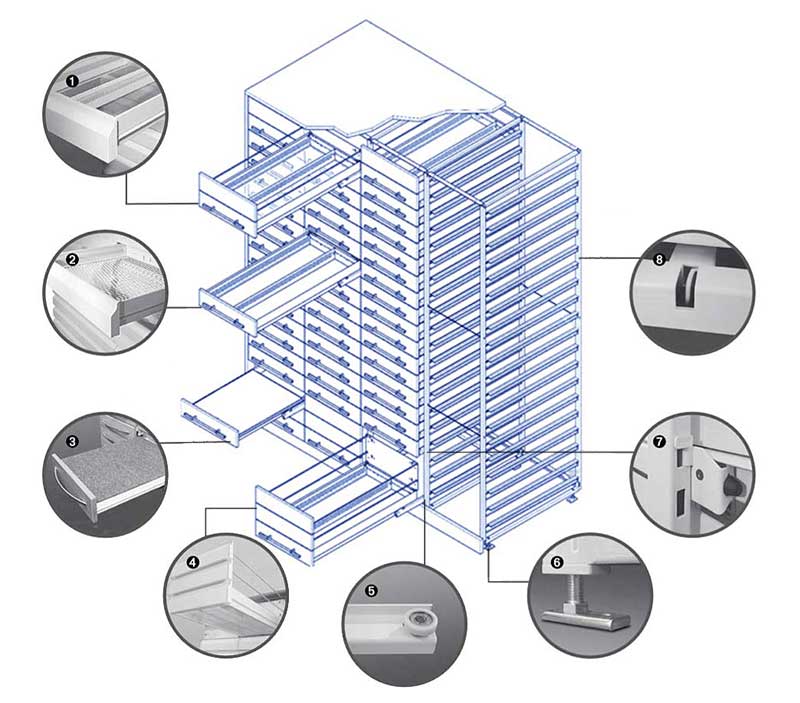 1
2
3
4
5
6
7
8